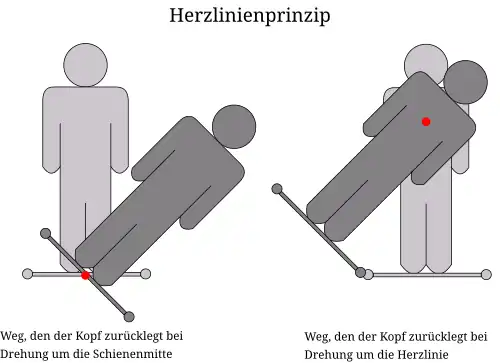 Herzlinienprinzip

Weg, den der Kopf zurücklegt bei Drehung um die Schienenmitte

Weg, den der Kopf zurücklegt bei Drehung um die Herzlinie