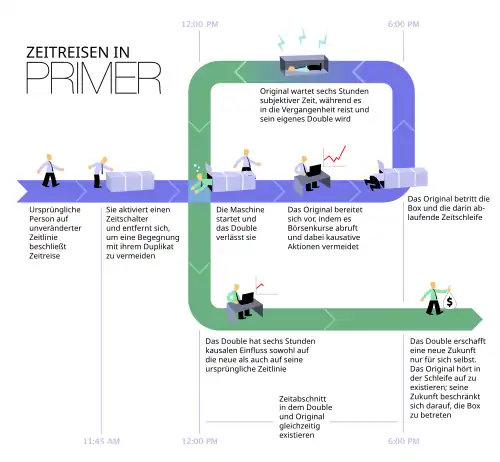 12:00 PM

6:00 PM

ZEITREISEN IN
PRIMER

Original wartet sechs Stunden subjektiver Zeit, während es in die Vergangenheit reist und sein eigenes Double wird

Ursprüngliche Person auf unveränderter Zeitlinie beschließt Zeitreise

Sie aktiviert einen Zeitschalter und entfernt sich, um eine Begegnung mit ihrem Duplikat zu vermeiden

Die Maschine startet und das Double verlässt sie

Das Original bereitet sich vor, indem es Börsenkurse abruft und dabei kausative Aktionen vermeidet

Das Original betritt die Box und die darin ablaufende Zeitschleife

$

Das Double hat sechs Stunden kausalen Einfluss sowohl auf die neue als auch auf seine ursprüngliche Zeitlinie

Das Double erschafft eine neue Zukunft nur für sich selbst. Das Original hört in der Schleife auf zu existieren; seine Zukunft beschränkt sich darauf, die Box zu betreten

Zeitabschnitt in dem Double und Original gleichzeitig existieren

11:45 AM

12:00 PM

6:00 PM