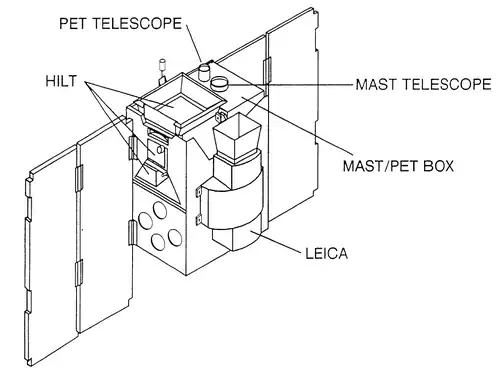 PET TELESCOPE
HILT
MAST TELESCOPE
MAST/PET BOX
LEICA