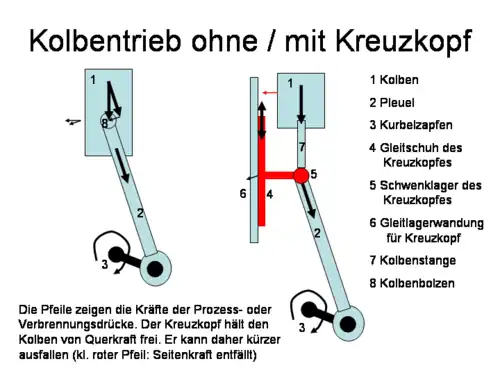 Kolbentrieb ohne / mit Kreuzkopf

1

8

2

3

1

7

5

6

4

2

3

1 Kolben

2 Pleuel

3 Kurbelzapfen

4 Gleitschuh des Kreuzkopfes

5 Schwenklager des Kreuzkopfes

6 Gleitlagerwandung für Kreuzkopf

7 Kolbenstange

8 Kolbenbolzen

Die Pfeile zeigen die Kräfte der Prozess- oder Verbrennungsdrücke. Der Kreuzkopf hält den Kolben von Querkraft frei. Er kann daher kürzer ausfallen (kl. roter Pfeil: Seitenkraft entfällt)