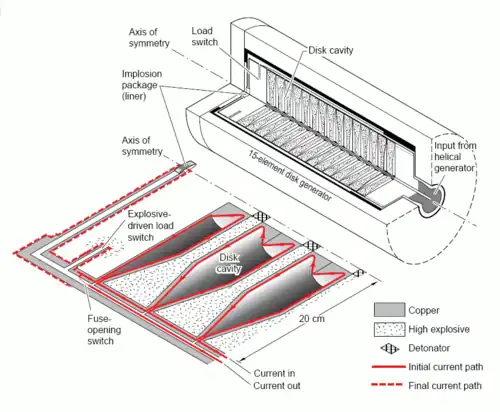 Axis of symmetry

Load switch

Disk cavity

Implosion package (liner)

Axis of symmetry

15-element disk generator

Input from helical generator

Explosive-driven load switch

Disk cavity

Fuse-opening switch

20 cm

Current in

Current out

Copper

High explosive

Detonator

Initial current path

Final current path