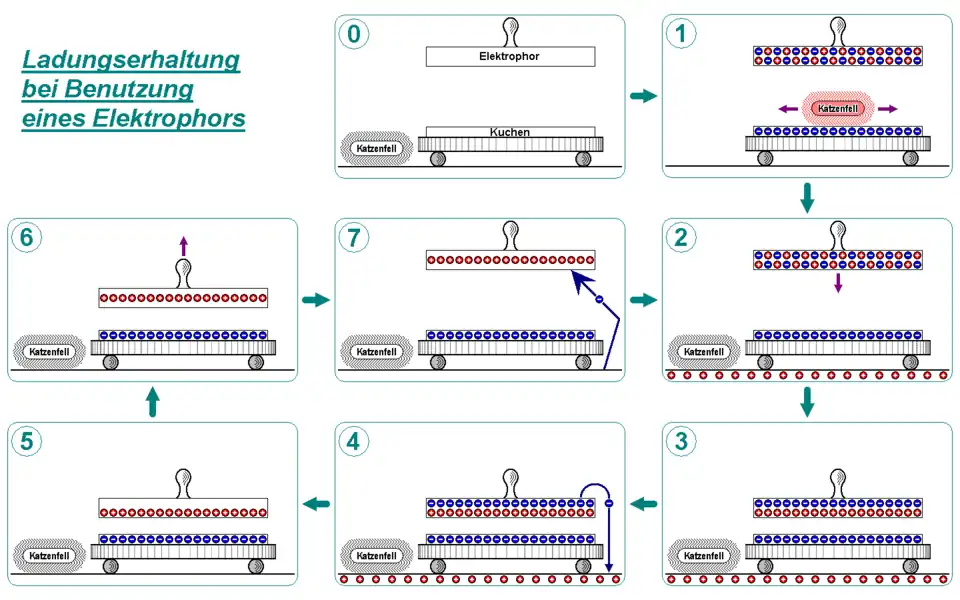 Ladungserhaltung bei Benutzung eines Elektrophors

0

Elektrophor

Kuchen

Katzenfell

1

Katzenfell

6

Katzenfell

7

Katzenfell

2

Katzenfell

5

Katzenfell

4

Katzenfell

3

Katzenfell