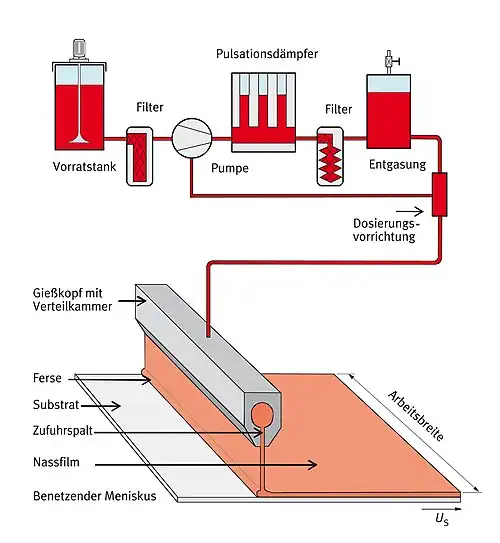 Pulsationsdämpfer

Filter

Filter

Vorratstank

Pumpe

Entgasung

Dosierungsvorrichtung

Gießkopf mit Verteilkammer

Ferse

Substrat

Zufuhrspalt

Nassfilm

Benetzender Meniskus

Arbeitsbreite

$U_S$