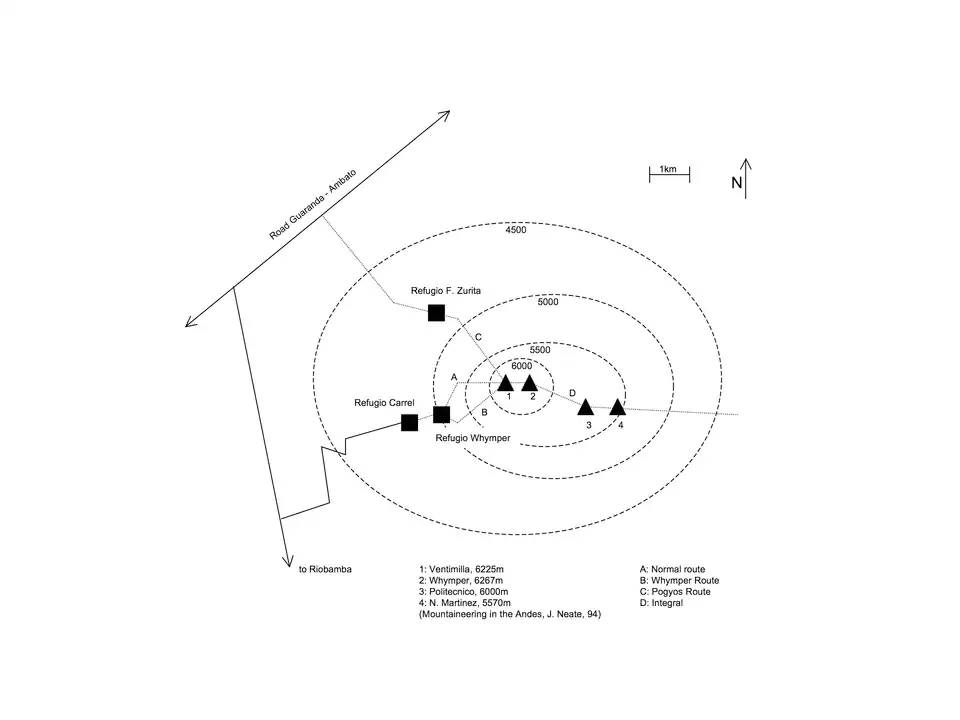 Road Guaranda - Ambato

1km

N

4500

Refugio F. Zurita

5000

C

5500

6000

A

1 2

D

Refugio Carrel

B

3 4

Refugio Whymper

to Riobamba

1: Ventimilla, 6225m
2: Whymper, 6267m
3: Politecnico, 6000m
4: N. Martinez, 5570m
(Mountaineering in the Andes, J. Neate, 94)

A: Normal route
B: Whymper Route
C: Pogyos Route
D: Integral