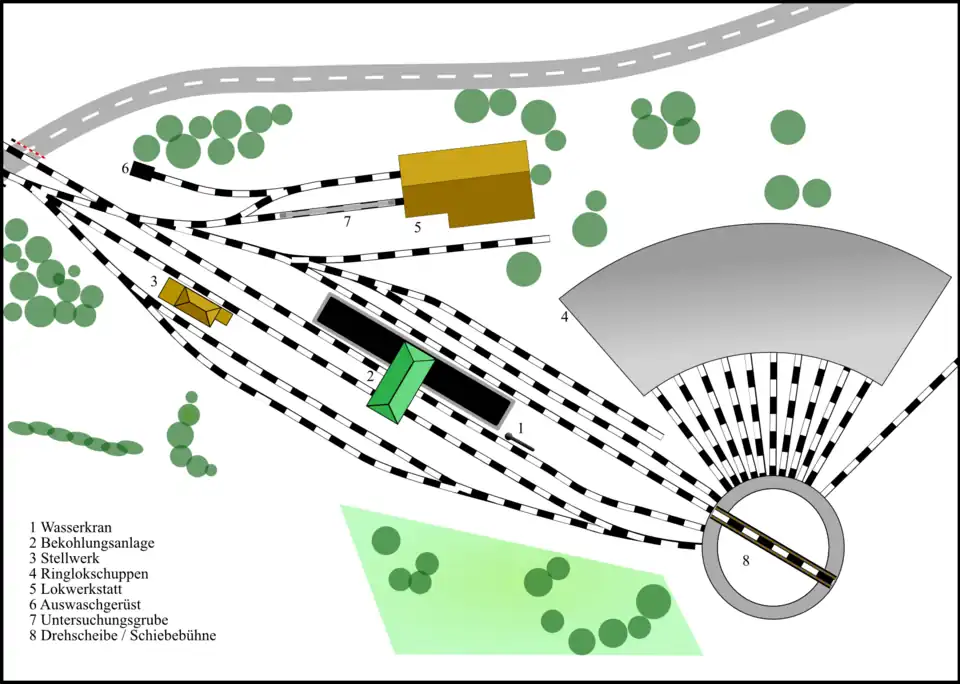 6

7

5

3

4

2

1

8

1 Wasserkran
2 Bekohlungsanlage
3 Stellwerk
4 Ringlokschuppen
5 Lokwerkstatt
6 Auswaschgerüst
7 Untersuchungsgrube
8 Drehscheibe / Schiebebühne