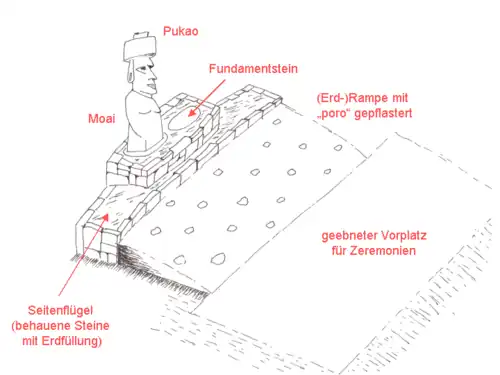 Pukao

Fundamentstein

(Erd-)Rampe mit „poro“ gepflastert

Moai

geebneter Vorplatz für Zeremonien

Seitenflügel (behauene Steine mit Erdfüllung)