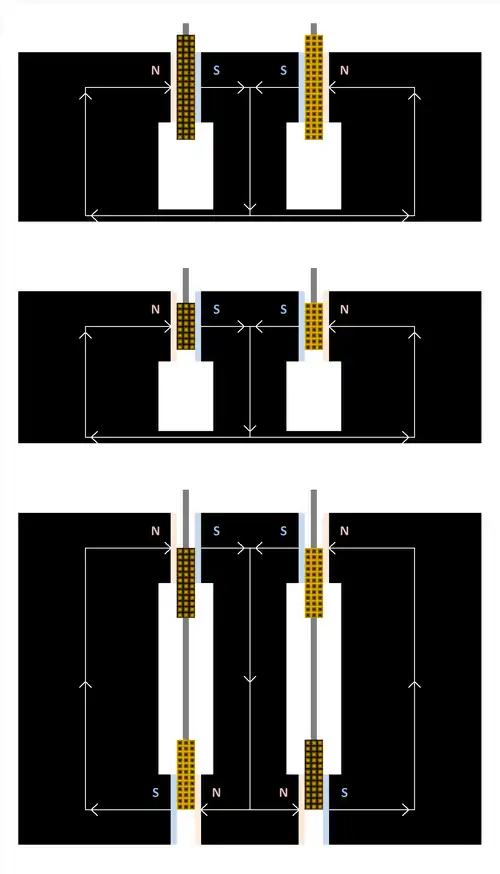 N S S N

N S S N

N S S N

S N N S